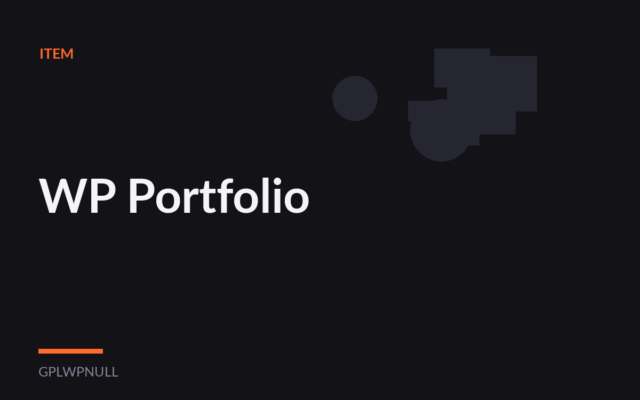 ITEM

WP Portfolio

GPLWPNULL